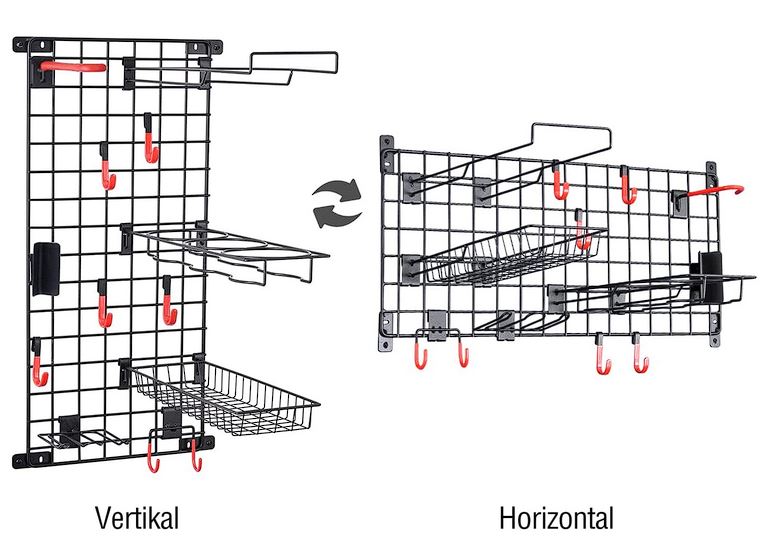 Vertikal

Horizontal