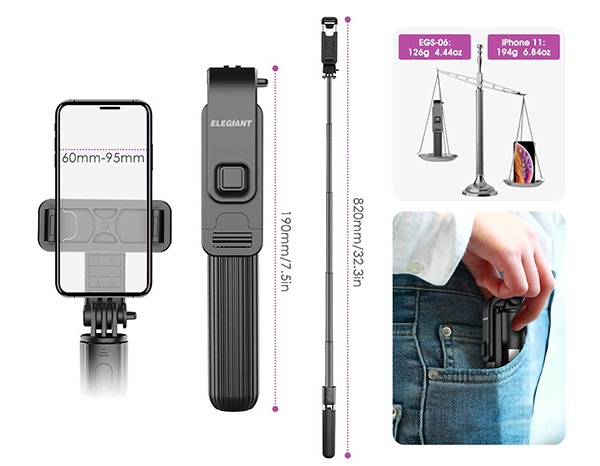 60mm-95mm

ELEGIANT

190mm/7.5in

820mm/32.3in

EGS-06:
126g 4.44oz

iPhone 11:
194g 6.84oz