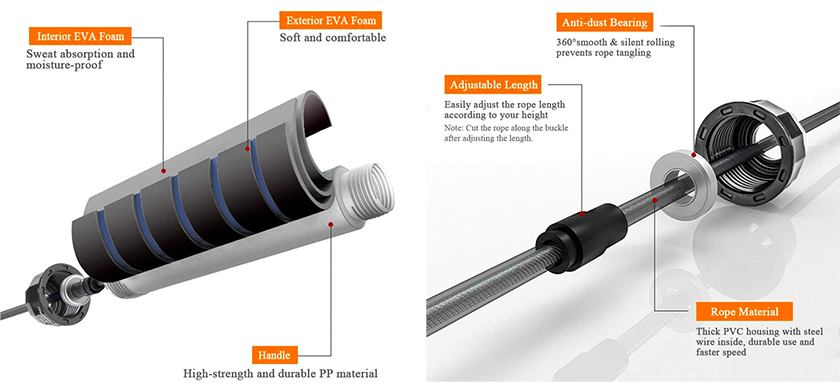 Interior EVA Foam
Sweat absorption and moisture-proof

Exterior EVA Foam
Soft and comfortable

Handle
High-strength and durable PP material

Anti-dust Bearing
360°smooth & silent rolling prevents rope tangling

Adjustable Length
Easily adjust the rope length according to your height
Note: Cut the rope along the buckle after adjusting the length.

Rope Material
Thick PVC housing with steel wire inside, durable use and faster speed