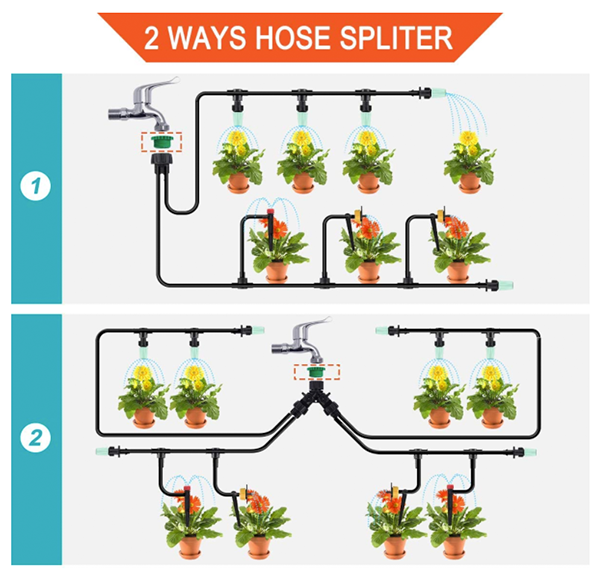 2 WAYS HOSE SPLITER

1

2