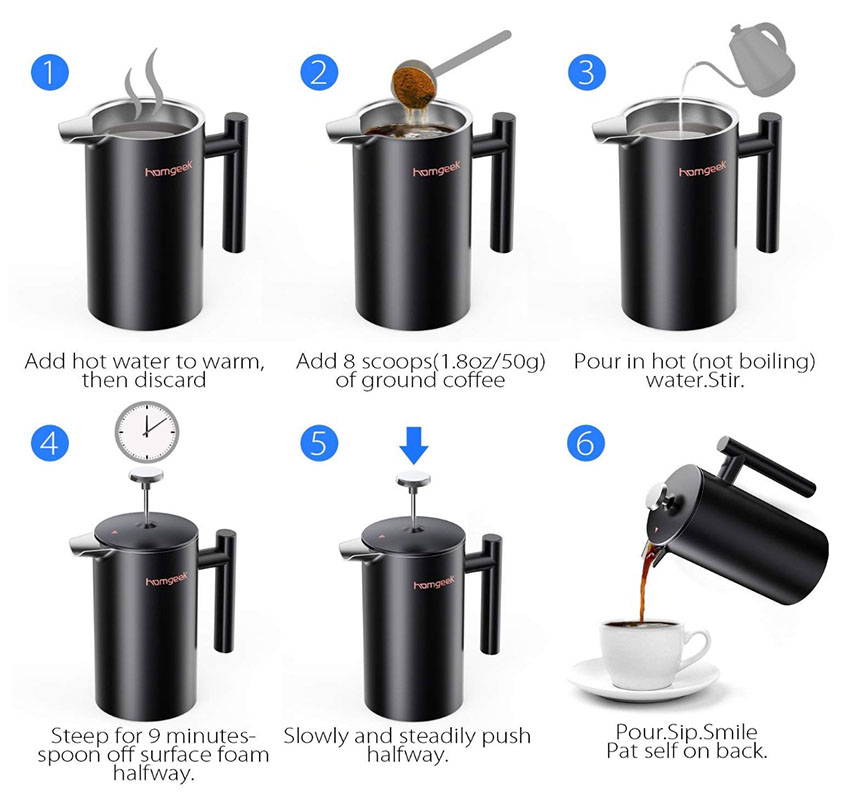 1

homgeek

Add hot water to warm, then discard

2

homgeek

Add 8 scoops(1.8oz/50g) of ground coffee

3

homgeek

Pour in hot (not boiling) water.Stir.

4

homgeek

Steep for 9 minutes-spoon off surface foam halfway.

5

homgeek

Slowly and steadily push halfway.

6

Pour.Sip.Smile Pat self on back.