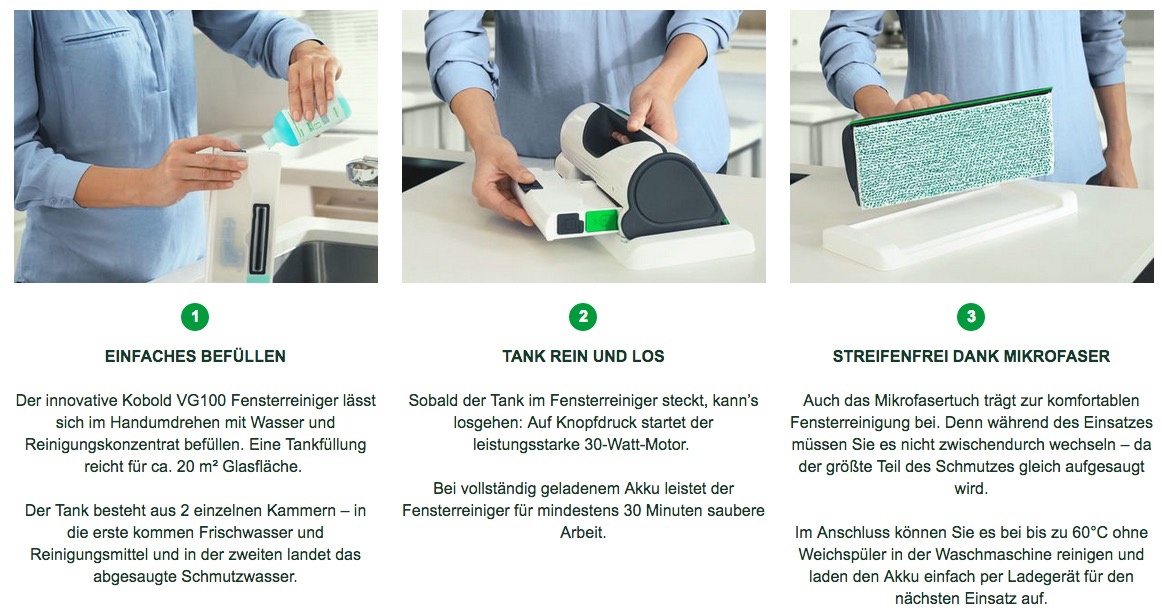 1

EINFACHES BEFÜLLEN

Der innovative Kobold VG100 Fensterreiniger lässt sich im Handumdrehen mit Wasser und Reinigungskonzentrat befüllen. Eine Tankfüllung reicht für ca. 20 m² Glasfläche.

Der Tank besteht aus 2 einzelnen Kammern – in die erste kommen Frischwasser und Reinigungsmittel und in der zweiten landet das abgesaugte Schmutzwasser.

2

TANK REIN UND LOS

Sobald der Tank im Fensterreiniger steckt, kann's losgehen: Auf Knopfdruck startet der leistungsstarke 30-Watt-Motor.

Bei vollständig geladenem Akku leistet der Fensterreiniger für mindestens 30 Minuten saubere Arbeit.

3

STREIFENFREI DANK MIKROFASER

Auch das Mikrofasertuch trägt zur komfortablen Fensterreinigung bei. Denn während des Einsatzes müssen Sie es nicht zwischendurch wechseln – da der größte Teil des Schmutzes gleich aufgesaugt wird.

Im Anschluss können Sie es bei bis zu 60°C ohne Weichspüler in der Waschmaschine reinigen und laden den Akku einfach per Ladegerät für den nächsten Einsatz auf.